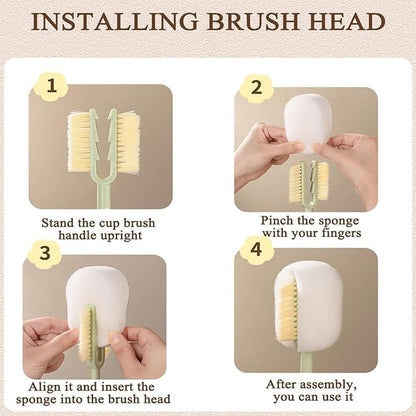 INSTALLING BRUSH HEAD

1

Stand the cup brush handle upright

2

Pinch the sponge with your fingers

3

Align it and insert the sponge into the brush head

4

After assembly, you can use it