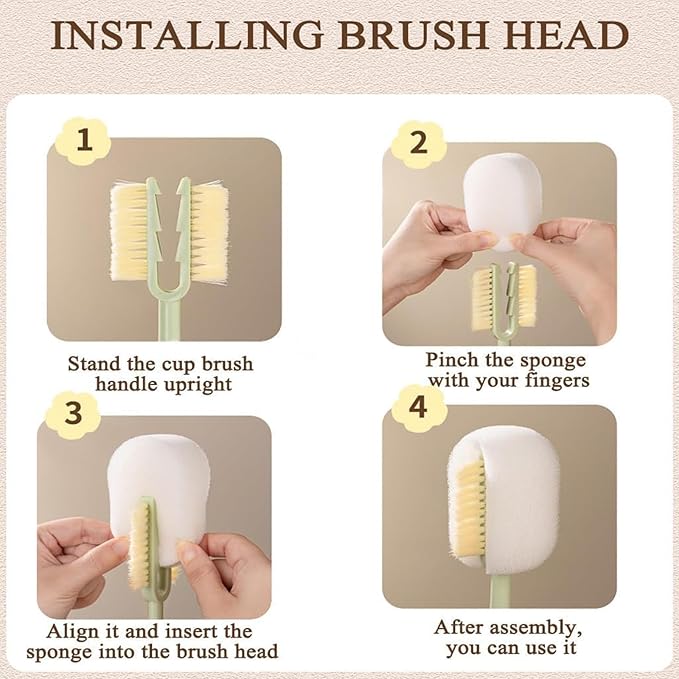 INSTALLING BRUSH HEAD

1

Stand the cup brush handle upright

2

Pinch the sponge with your fingers

3

Align it and insert the sponge into the brush head

4

After assembly, you can use it